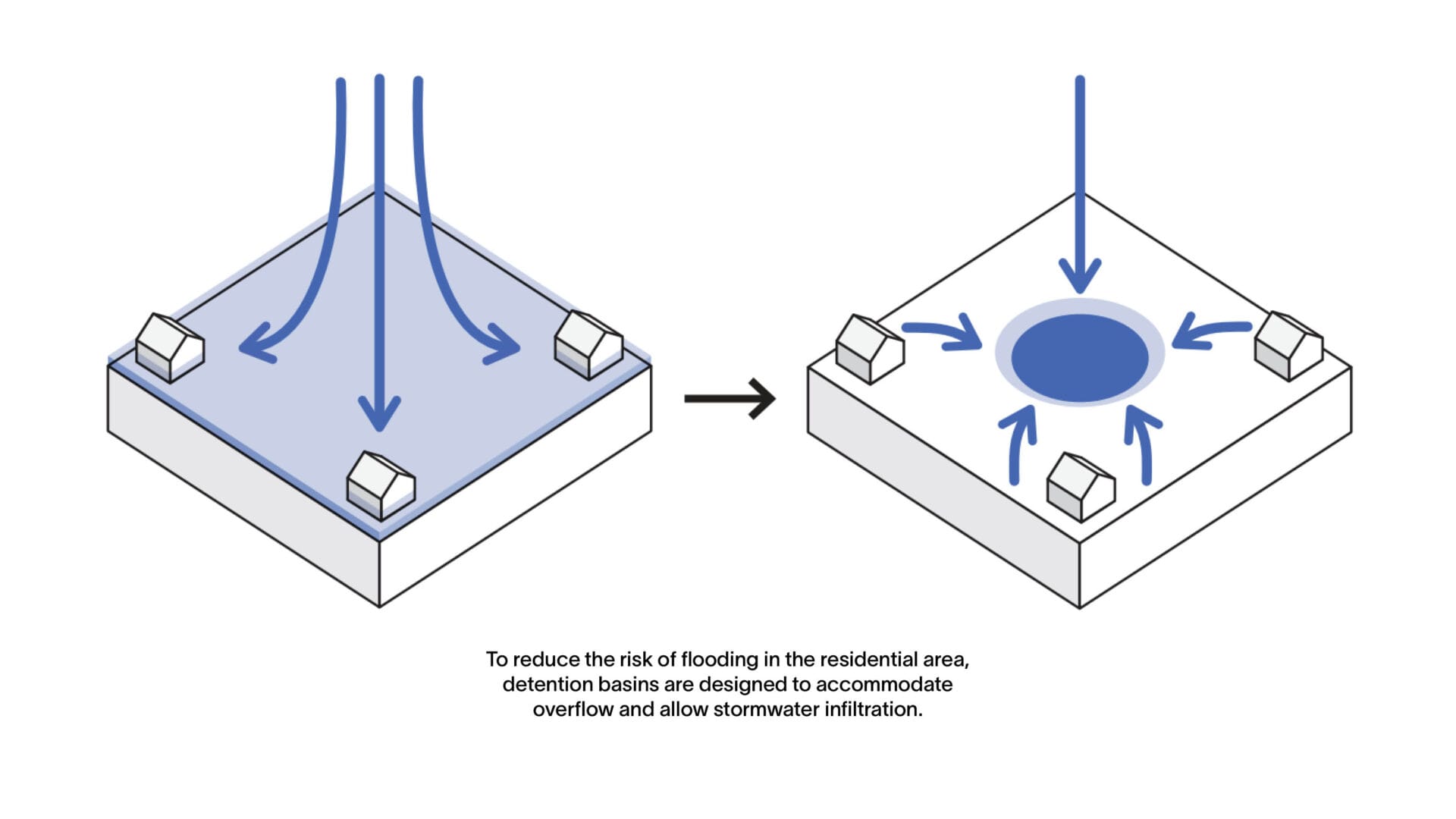 To reduce the risk of flooding in the residential area, detention basins are designed to accommodate overflow and allow stormwater infiltration.