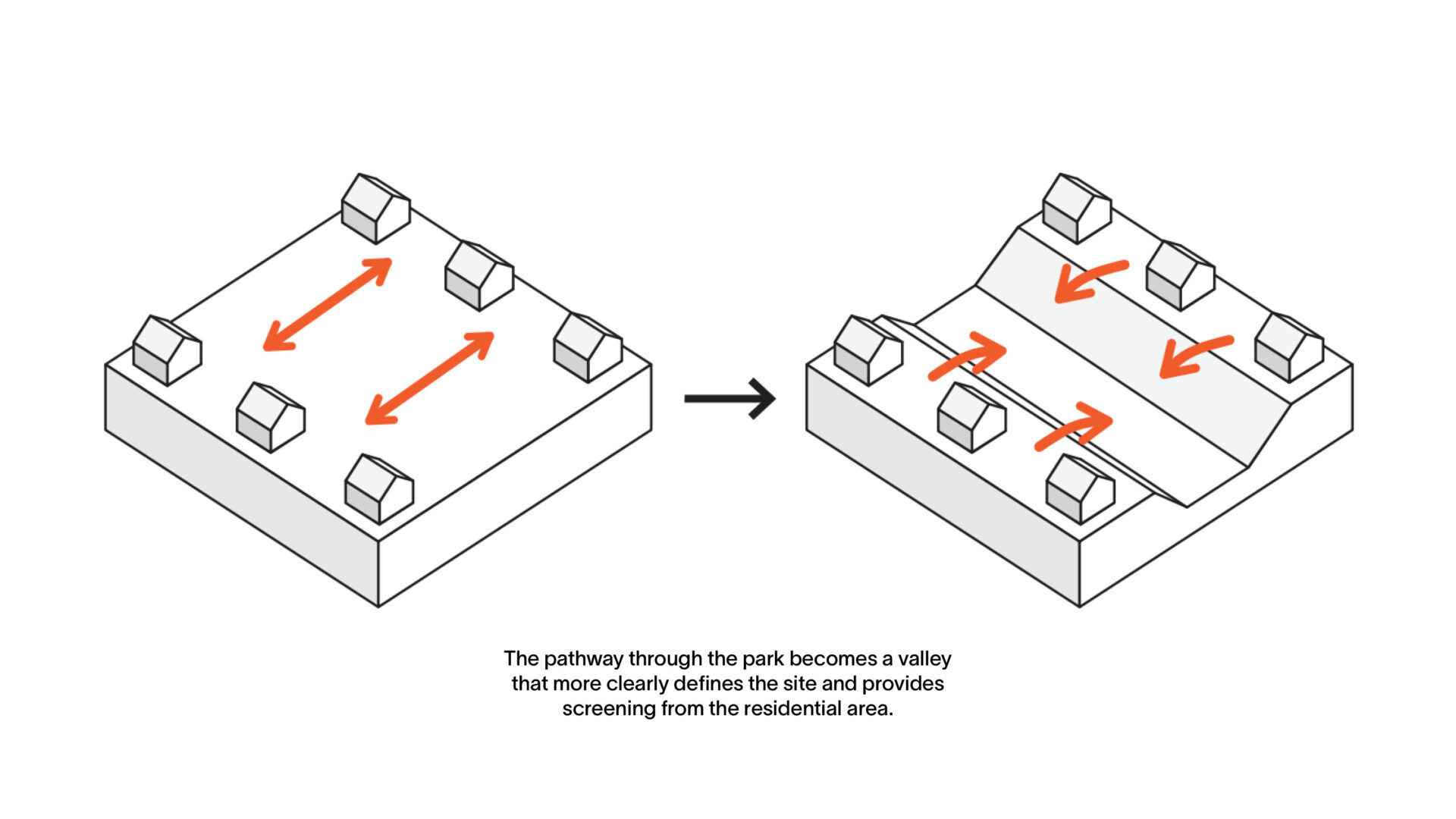 The pathway through the park becomes a valley that more clearly defines the site and provides screening from the residential area.