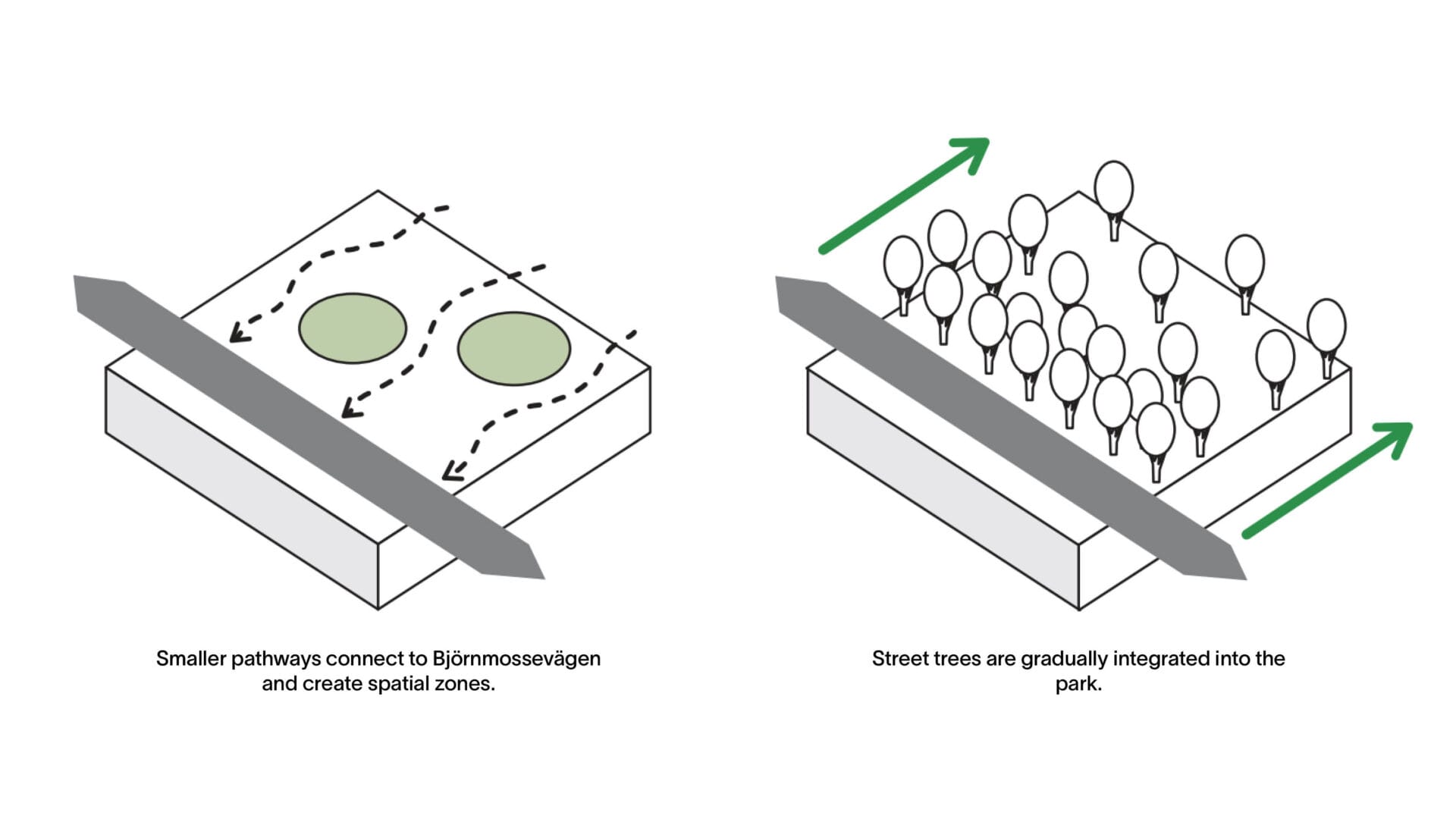 Smaller pathways connect to Björnmossevägen and create spatial zones.

Street trees are gradually integrated into the park.